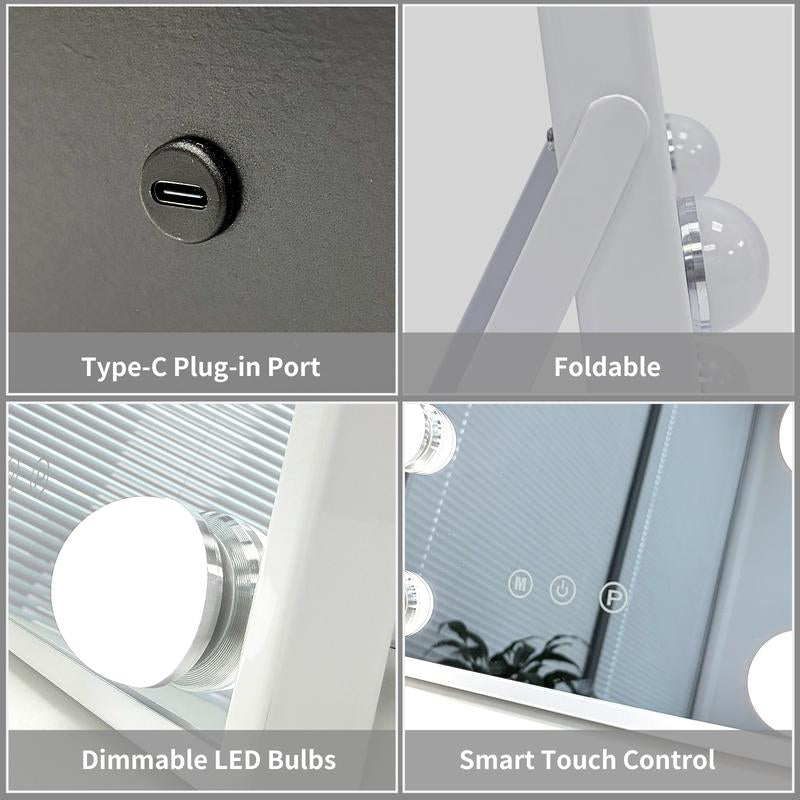 Type-C Plug-in Port

Foldable

Dimmable LED Bulbs

M

P

Smart Touch Control